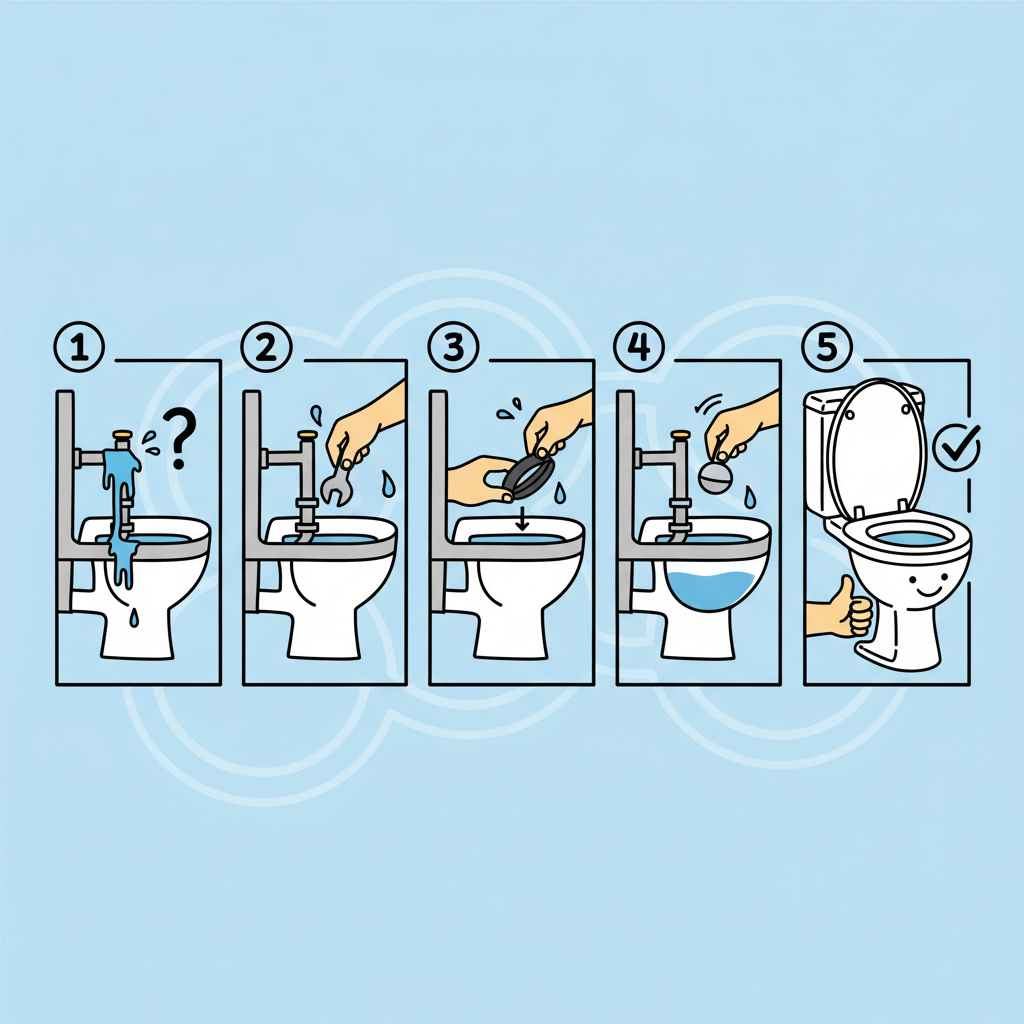 1
?
2
3
4
5